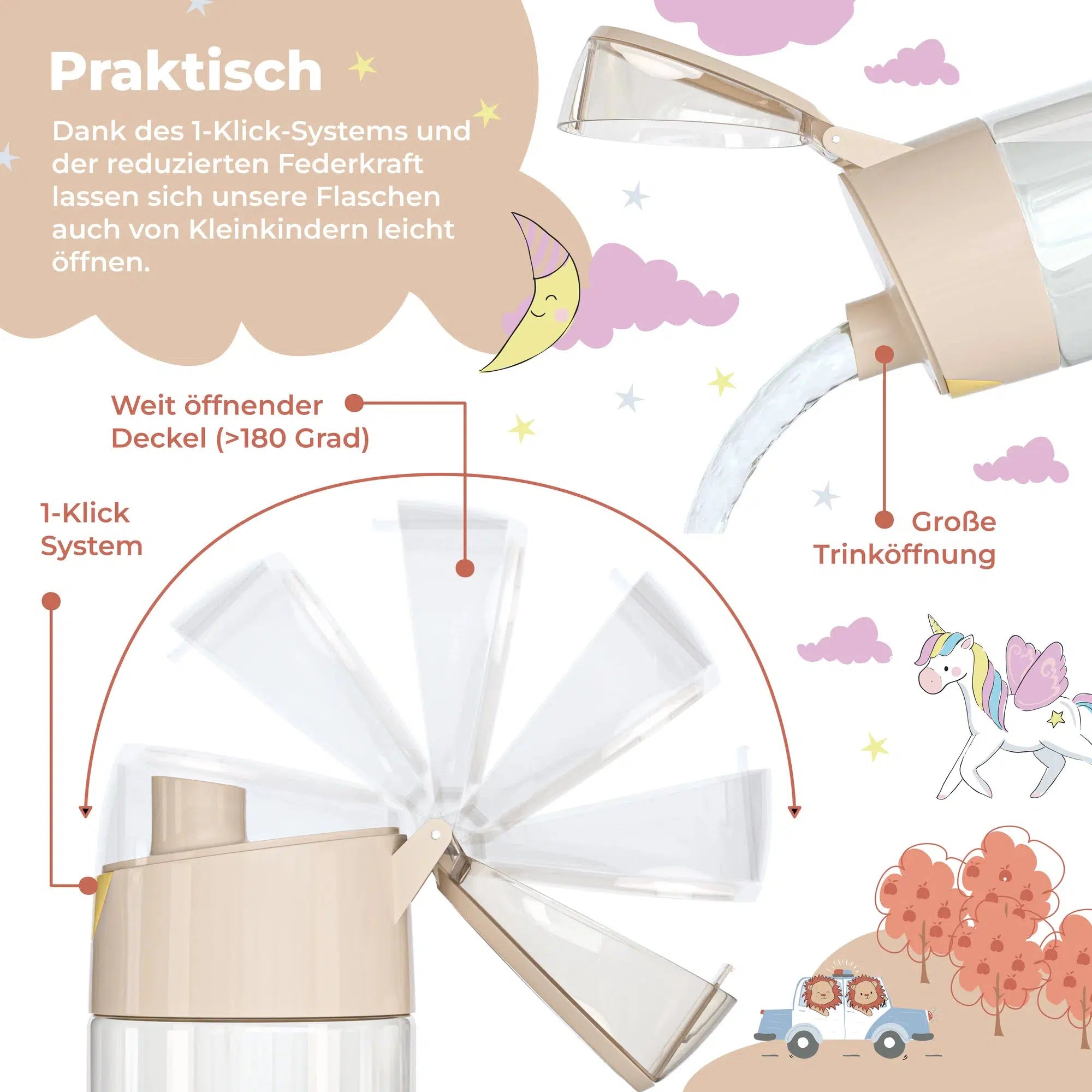 Praktisch

Dank des 1-Klick-Systems und der reduzierten Federkraft lassen sich unsere Flaschen auch von Kleinkindern leicht öffnen.

Weit öffnender Deckel (>180 Grad)

1-Klick System

Große Trinköffnung